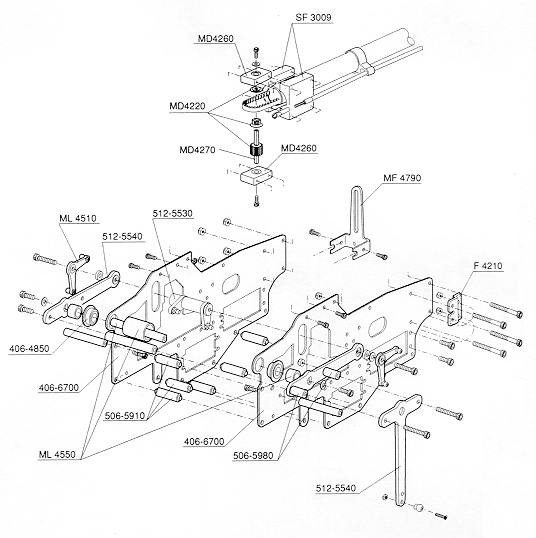 SF 3009
MD4260
MD4220
MD4270
MD4260
MF 4790
ML 4510
512-5530
512-5540
F 4210
406-4850
406-6700
506-5910
ML 4550
406-6700
506-5980
512-5540