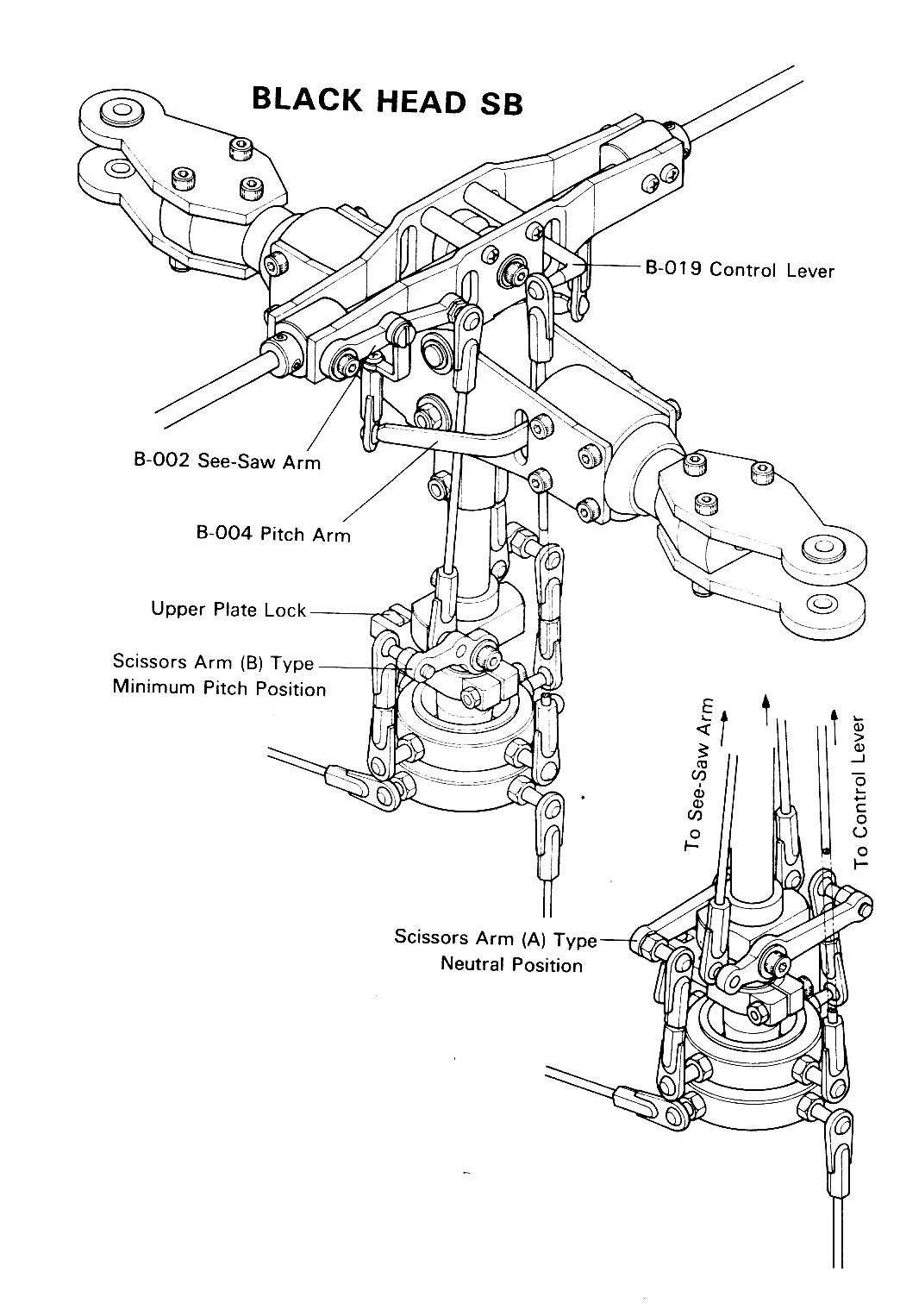 BLACK HEAD SB

B-019 Control Lever

B-002 See-Saw Arm

B-004 Pitch Arm

Upper Plate Lock

Scissors Arm (B) Type
Minimum Pitch Position

To See-Saw Arm

To Control Lever

Scissors Arm (A) Type
Neutral Position