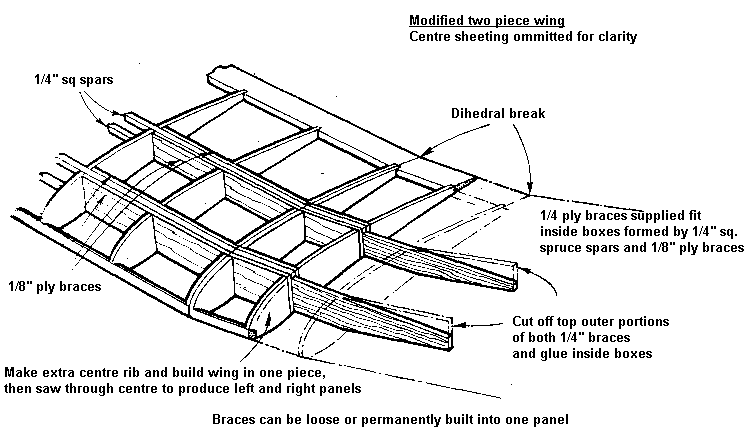 Modified two piece wing
Centre sheeting ommitted for clarity

1/4" sq spars

Dihedral break

1/4 ply braces supplied fit inside boxes formed by 1/4" sq. spruce spars and 1/8" ply braces

1/8" ply braces

Cut off top outer portions of both 1/4" braces and glue inside boxes

Make extra centre rib and build wing in one piece, then saw through centre to produce left and right panels

Braces can be loose or permanently built into one panel