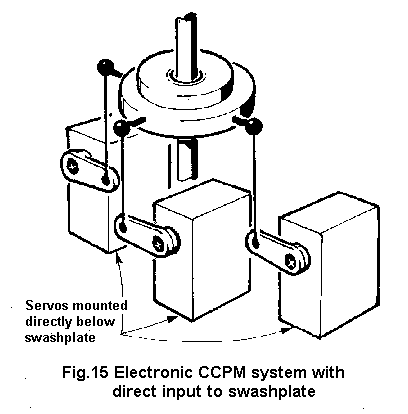 Servos mounted directly below swashplate

Fig.15 Electronic CCPM system with direct input to swashplate