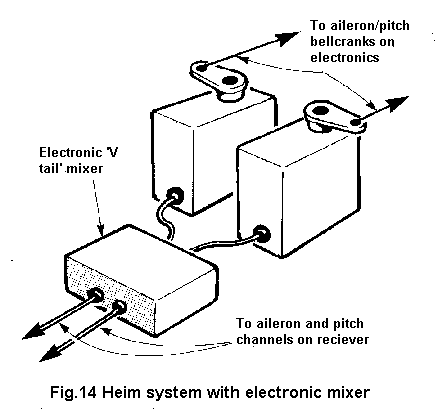 To aileron/pitch bellcranks on electronics

Electronic 'V tail' mixer

To aileron and pitch channels on reciever

Fig.14 Heim system with electronic mixer