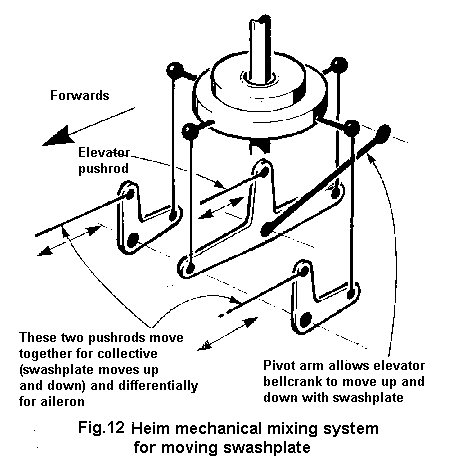 Forwards

Elevator pushrod

These two pushrods move together for collective (swashplate moves up and down) and differentially for aileron

Pivot arm allows elevator bellcrank to move up and down with swashplate

Fig.12 Heim mechanical mixing system for moving swashplate