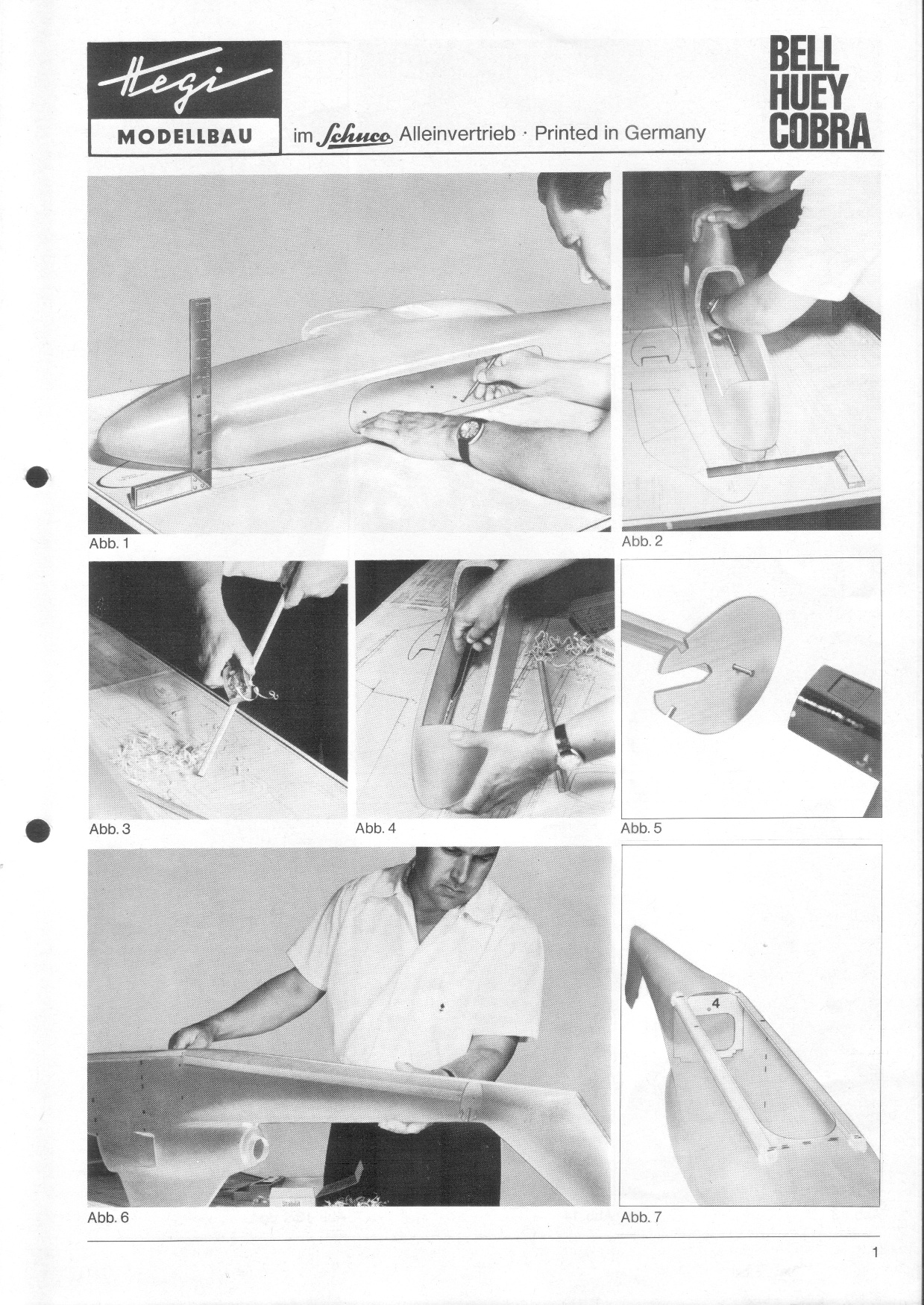 Hegi
MODELLBAU

im Schuco Alleinvertrieb · Printed in Germany

BELL HUEY COBRA

Abb. 1

Abb. 2

Abb. 3

Abb. 4

Abb. 5

Abb. 6

4

Abb. 7

1