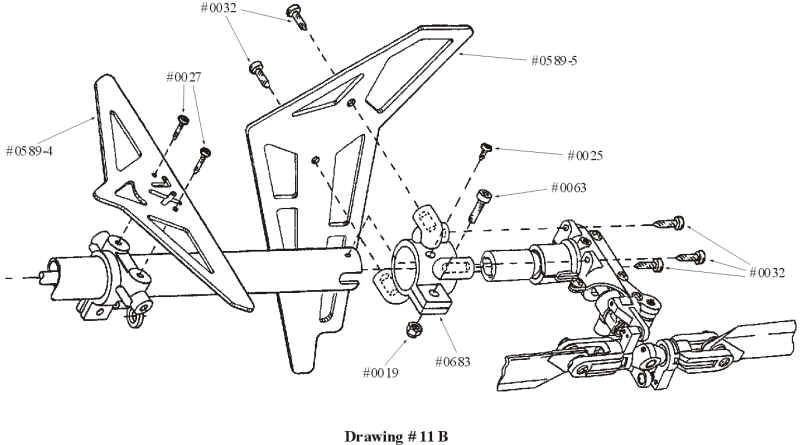 #0032

#0589-5

#0027

#0589-4

#0025

#0063

#0032

#0019

#0683

Drawing # 11 B