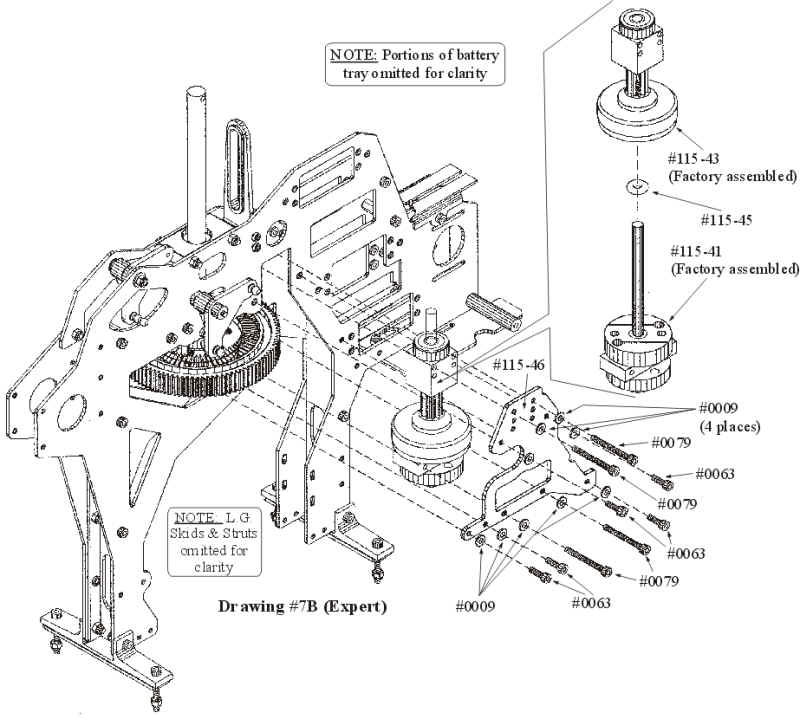 NOTE: Portions of battery tray omitted for clarity

#115-43
(Factory assembled)

#115-45

#115-41
(Factory assembled)

#115-46

#0009
(4 places)

#0079

#0063

#0079

#0063

#0079

#0063

#0009

NOTE: L.G. Skids & Struts omitted for clarity

Drawing #7B (Expert)