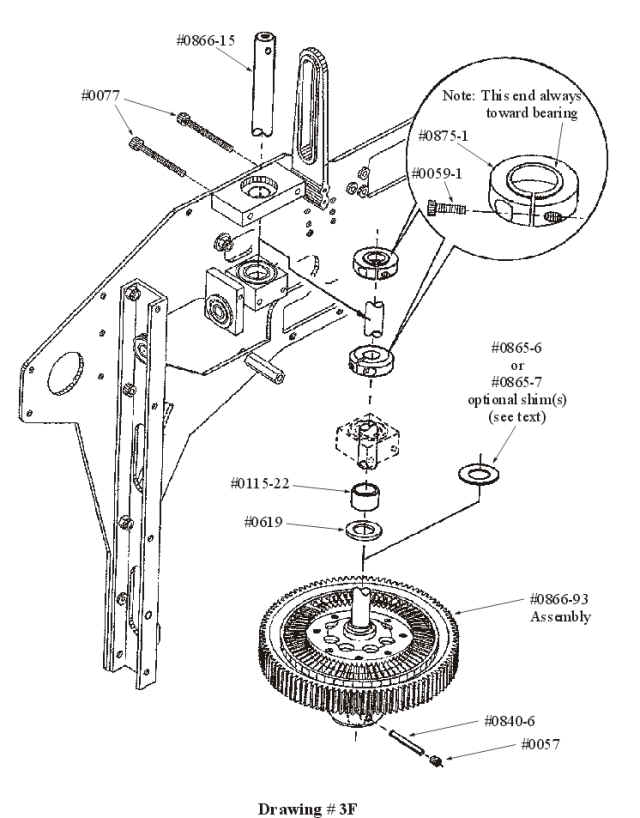 #0866-15

#0077

Note: This end always toward bearing

#0875-1

#0059-1

#0865-6
or
#0865-7
optional shim(s)
(see text)

#0115-22

#0619

#0866-93
Assembly

#0840-6

#0057

Drawing # 3F