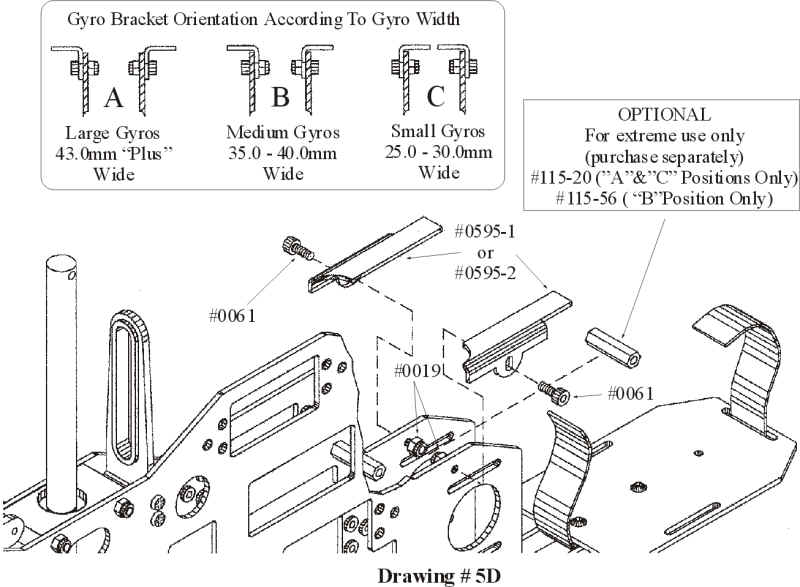 Gyro Bracket Orientation According To Gyro Width

A
Large Gyros
43.0mm "Plus"
Wide

B
Medium Gyros
35.0 - 40.0mm
Wide

C
Small Gyros
25.0 - 30.0mm
Wide

OPTIONAL
For extreme use only
(purchase separately)
#115-20 ("A"&"C" Positions Only)
#115-56 ( "B"Position Only)

#0595-1
or
#0595-2

#0061

#0019

#0061

Drawing # 5D