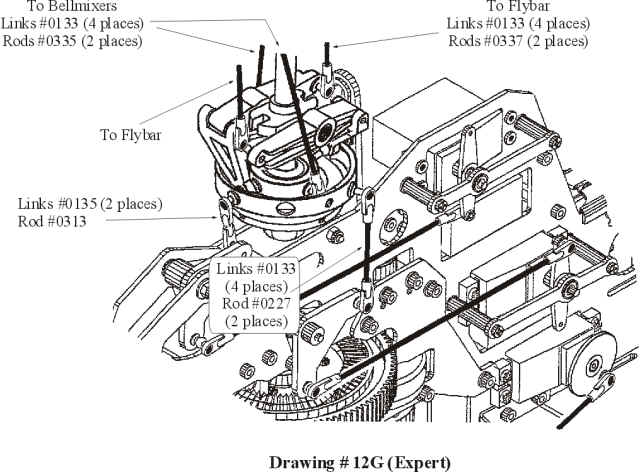 To Bellmixers
Links #0133 (4 places)
Rods #0335 (2 places)

To Flybar
Links #0133 (4 places)
Rods #0337 (2 places)

To Flybar

Links #0135 (2 places)
Rod #0313

Links #0133
(4 places)
Rod #0227
(2 places)

Drawing # 12G (Expert)