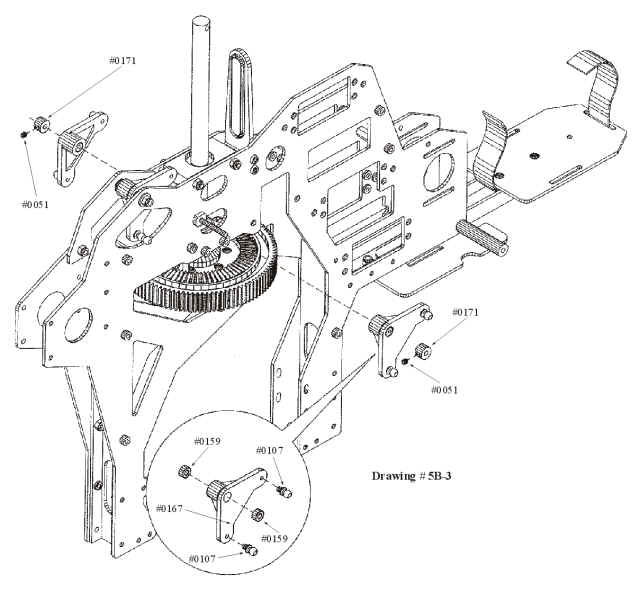 #0171

#0051

#0171

#0051

#0159

#0107

#0167

#0159

#0107

Drawing # 5B-3